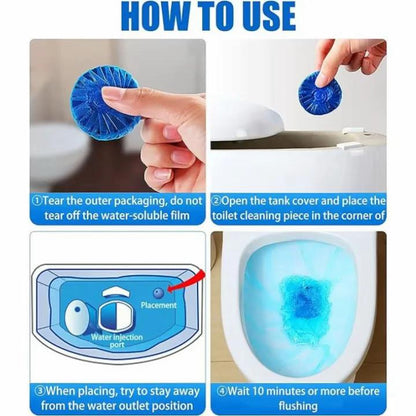 HOW TO USE

①Tear the outer packaging, do not tear off the water-soluble film

②Open the tank cover and place the toilet cleaning piece in the corner of

Placement

Water injection port

③When placing, try to stay away from the water outlet position

④Wait 10 minutes or more before flushing